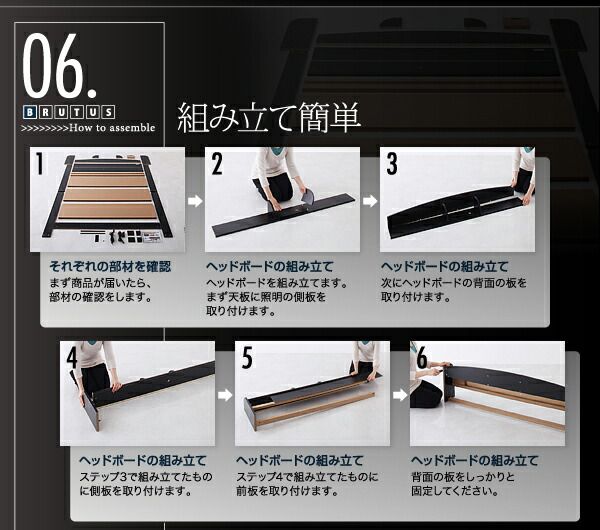 06.
BRUTUS
>>>>>>>>How to assemble

組み立て簡単

1

それぞれの部材を確認
まず商品が届いたら、部材の確認をします。

2

ヘッドボードの組み立て
ヘッドボードを組み立てます。まず天板に照明の側板を取り付けます。

3

ヘッドボードの組み立て
次にヘッドボードの背面の板を取り付けます。

4

ヘッドボードの組み立て
ステップ3で組み立てたものに側板を取り付けます。

5

ヘッドボードの組み立て
ステップ4で組み立てたものに前板を取り付けます。

6

ヘッドボードの組み立て
背面の板をしっかりと固定してください。