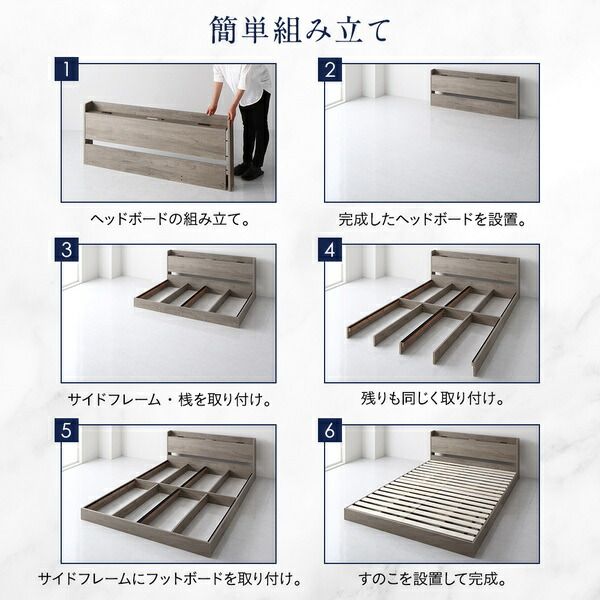 簡単組み立て

1

ヘッドボードの組み立て。

2

完成したヘッドボードを設置。

3

サイドフレーム・桟を取り付け。

4

残りも同じく取り付け。

5

サイドフレームにフットボードを取り付け。

6

すのこを設置して完成。